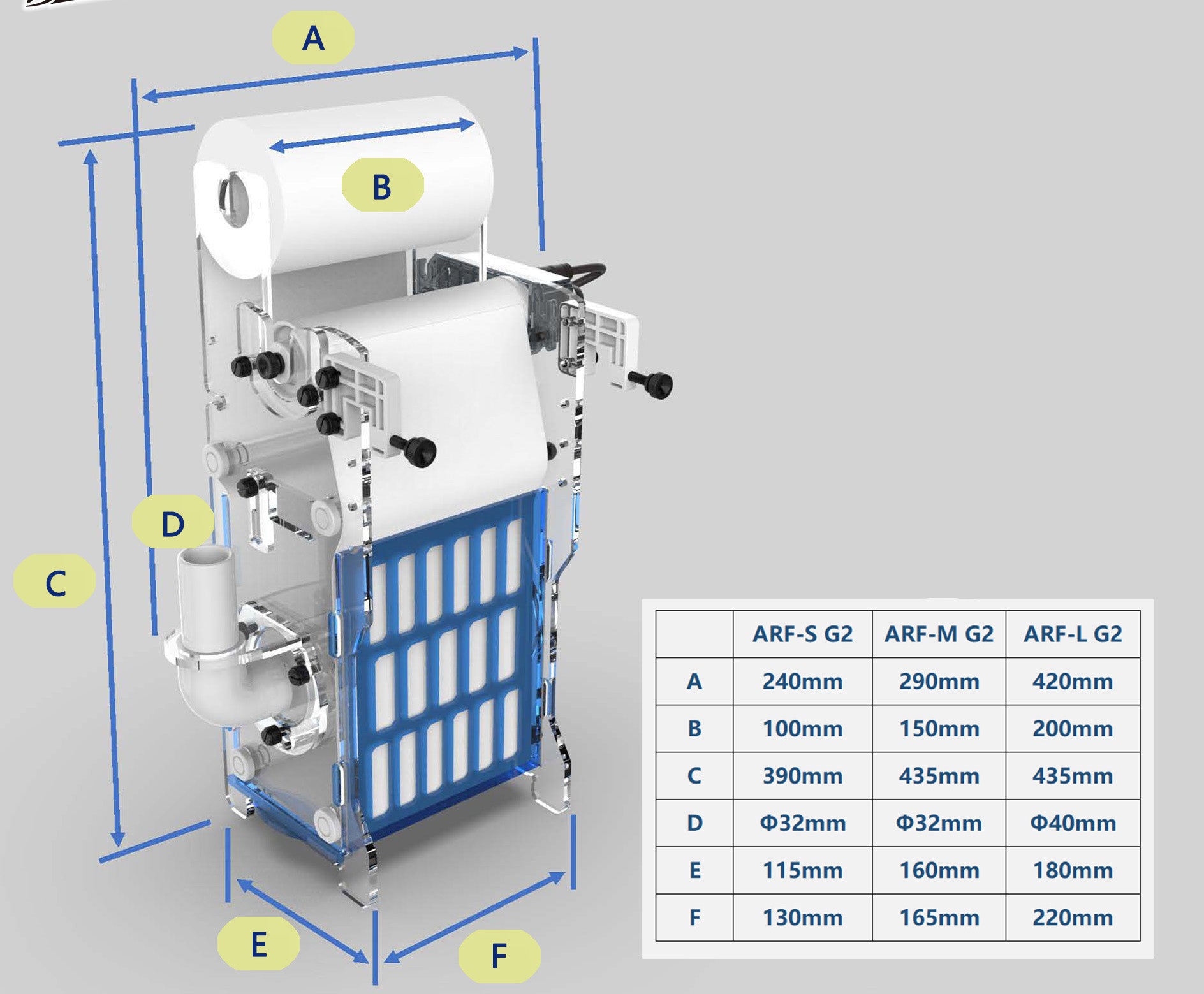 A

B

D

C

E

F

| | ARF-S G2 | ARF-M G2 | ARF-L G2 |
|---|---|---|---|
| A | 240mm | 290mm | 420mm |
| B | 100mm | 150mm | 200mm |
| C | 390mm | 435mm | 435mm |
| D | Φ32mm | Φ32mm | Φ40mm |
| E | 115mm | 160mm | 180mm |
| F | 130mm | 165mm | 220mm |